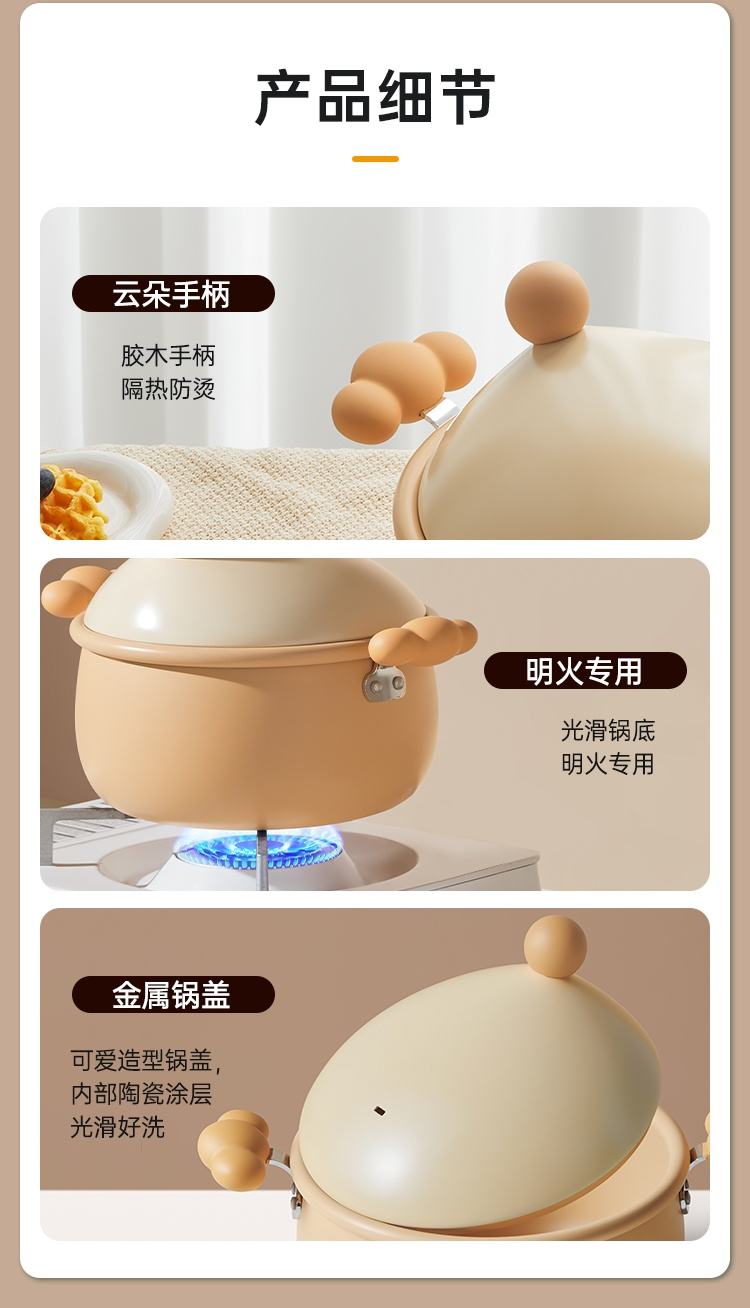 产品细节

云朵手柄

胶木手柄
隔热防烫

明火专用

光滑锅底
明火专用

金属锅盖

可爱造型锅盖，
内部陶瓷涂层
光滑好洗