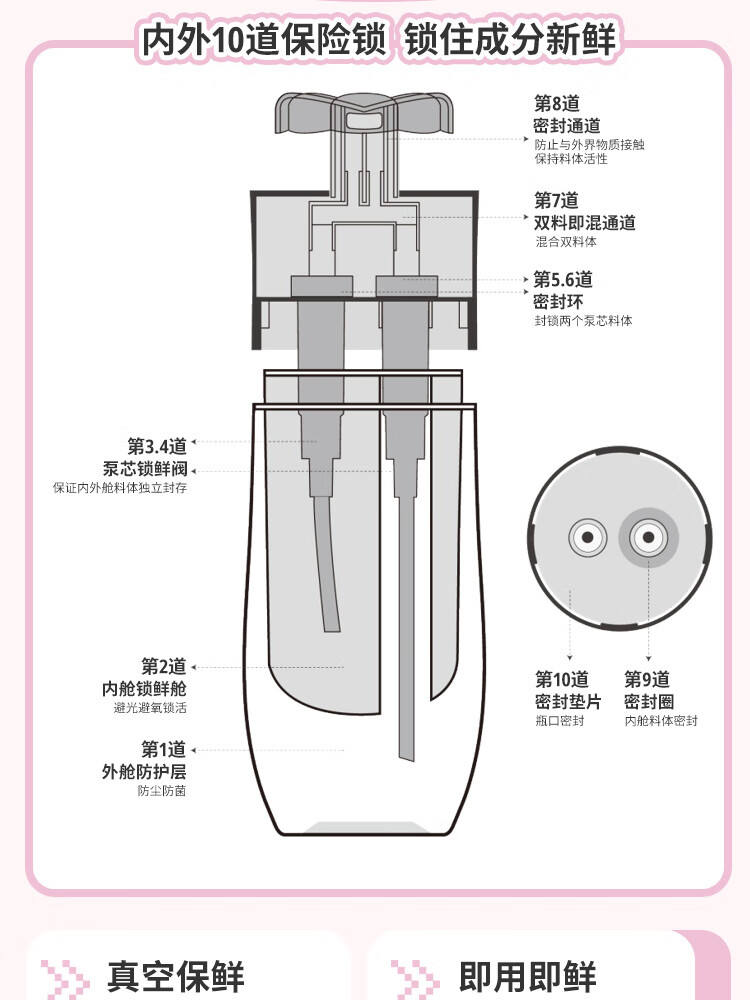 内外10道保险锁 锁住成分新鲜

第8道
密封通道
防止与外界物质接触
保持料体活性

第7道
双料即混通道
混合双料体

第5.6道
密封环
封锁两个泵芯料体

第3.4道
泵芯锁鲜阀
保证内外舱料体独立封存

第2道
内舱锁鲜舱
避光避氧锁活

第1道
外舱防护层
防尘防菌

第10道
密封垫片
瓶口密封

第9道
密封圈
内舱料体密封

真空保鲜

即用即鲜