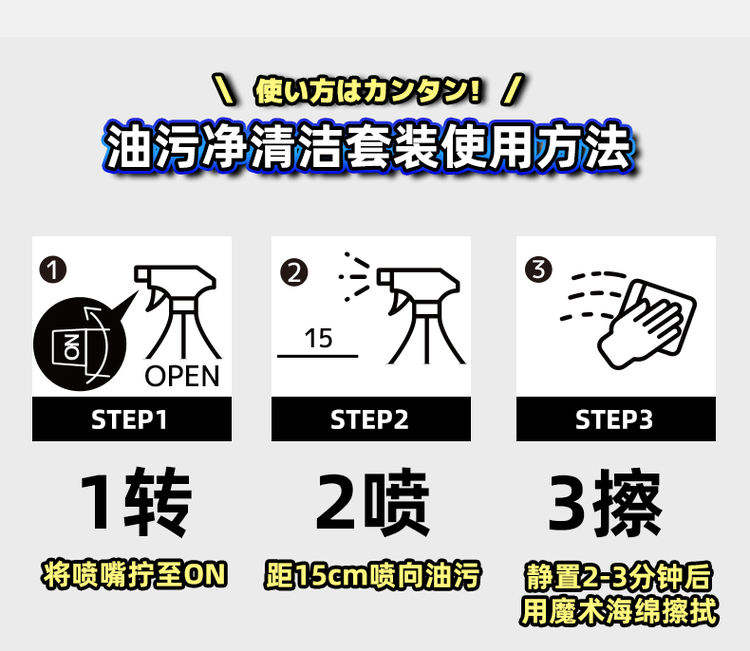 \ 使い方はカンタン! /

油污净清洁套装使用方法

①

ON

OPEN

STEP1

1转

将喷嘴拧至ON

②

15

STEP2

2喷

距15cm喷向油污

③

STEP3

3擦

静置2-3分钟后
用魔术海绵擦拭