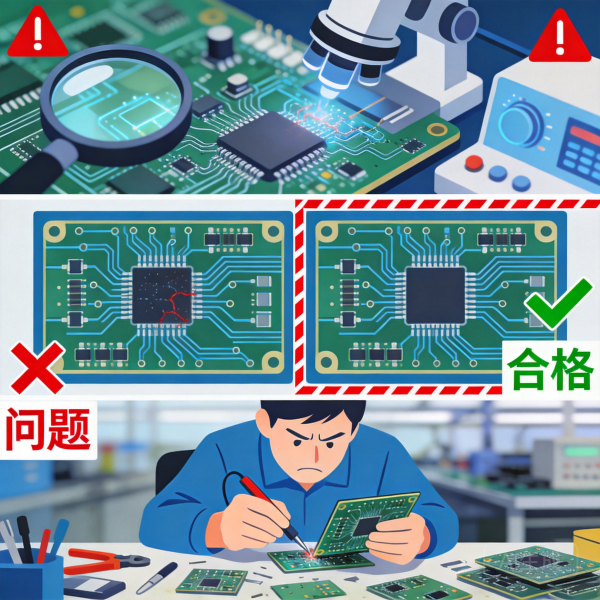 合格

问题